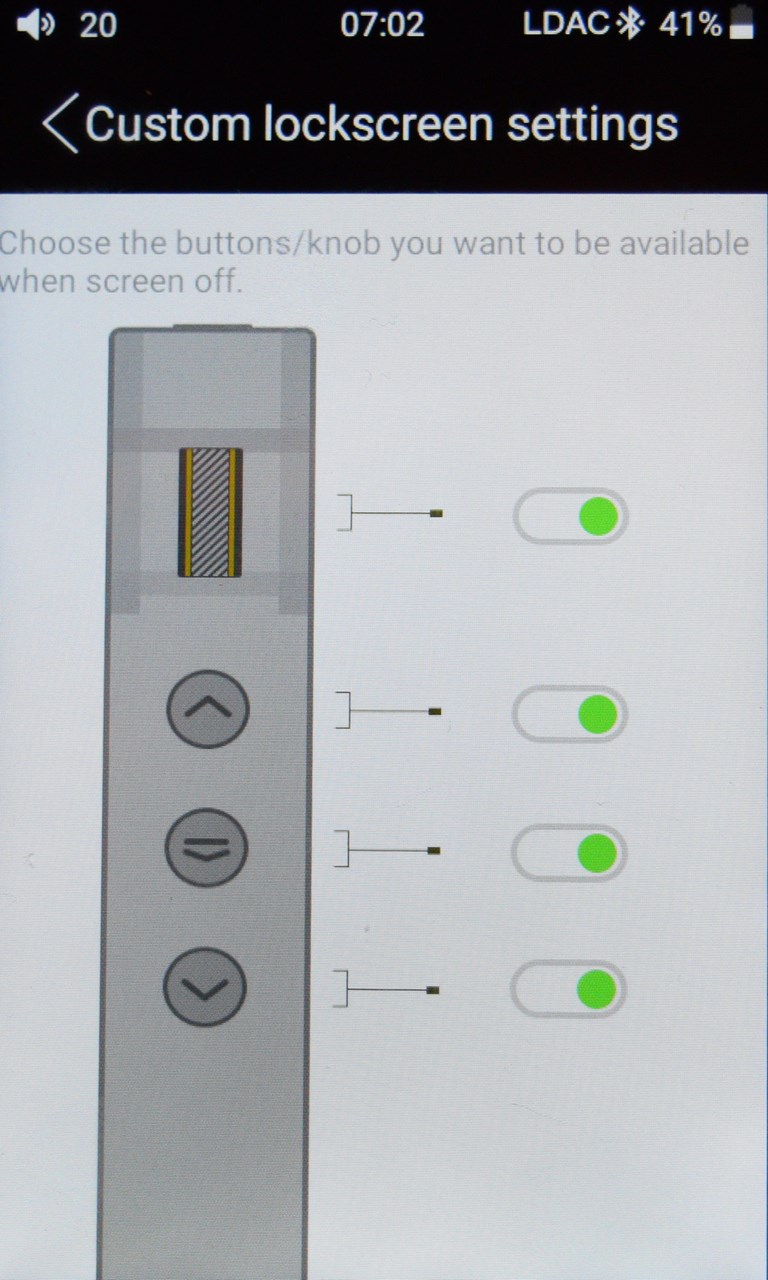 20 07:02 LDAC 41%

Custom lockscreen settings

Choose the buttons/knob you want to be available when screen off.